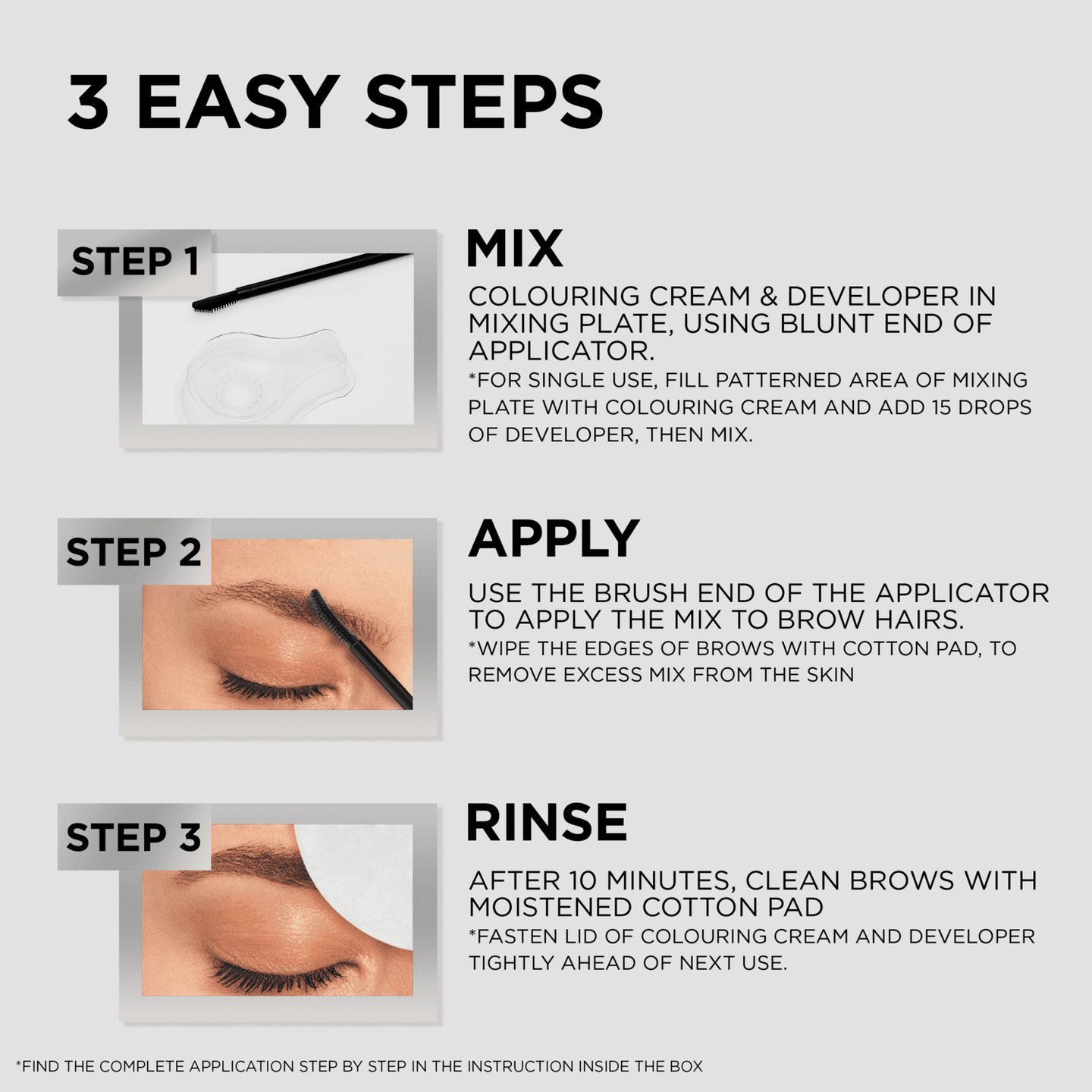 3 EASY STEPS

STEP 1

MIX

COLOURING CREAM & DEVELOPER IN MIXING PLATE, USING BLUNT END OF APPLICATOR.
*FOR SINGLE USE, FILL PATTERNED AREA OF MIXING PLATE WITH COLOURING CREAM AND ADD 15 DROPS OF DEVELOPER, THEN MIX.

STEP 2

APPLY

USE THE BRUSH END OF THE APPLICATOR TO APPLY THE MIX TO BROW HAIRS.
*WIPE THE EDGES OF BROWS WITH COTTON PAD, TO REMOVE EXCESS MIX FROM THE SKIN

STEP 3

RINSE

AFTER 10 MINUTES, CLEAN BROWS WITH MOISTENED COTTON PAD
*FASTEN LID OF COLOURING CREAM AND DEVELOPER TIGHTLY AHEAD OF NEXT USE.

*FIND THE COMPLETE APPLICATION STEP BY STEP IN THE INSTRUCTION INSIDE THE BOX